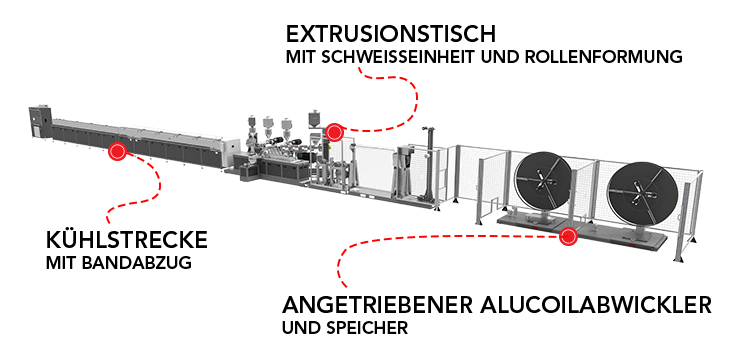 EXTRUSIONSTISCH
MIT SCHWEISSEINHEIT UND ROLLENFORMUNG

KÜHLSTRECKE
MIT BANDABZUG

ANGETRIEBENER ALUCOILABWICKLER
UND SPEICHER